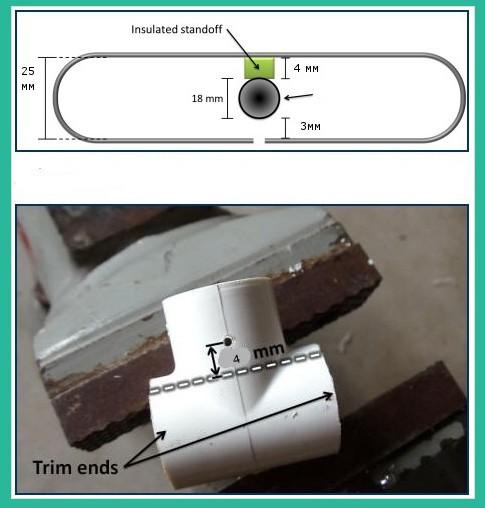 Insulated standoff

25 мм

4 мм

18 mm

3мм

4 mm

Trim ends